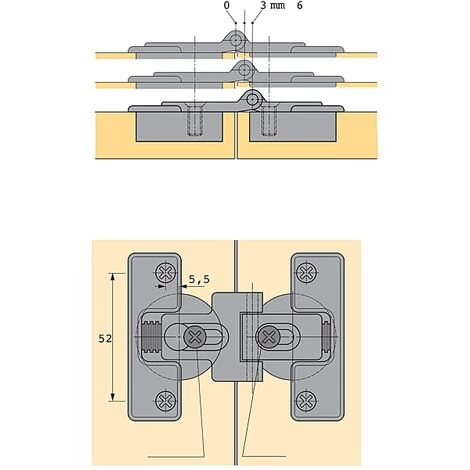 0 3 mm 6

5,5

52