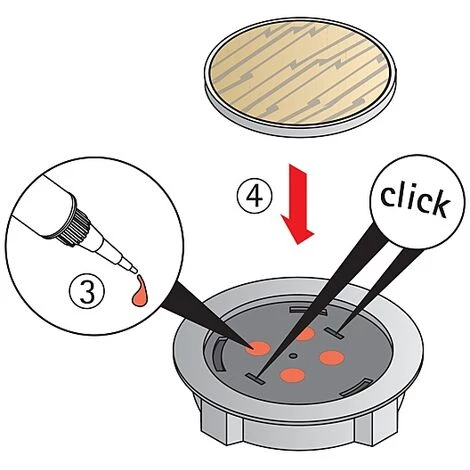 ③

④

click