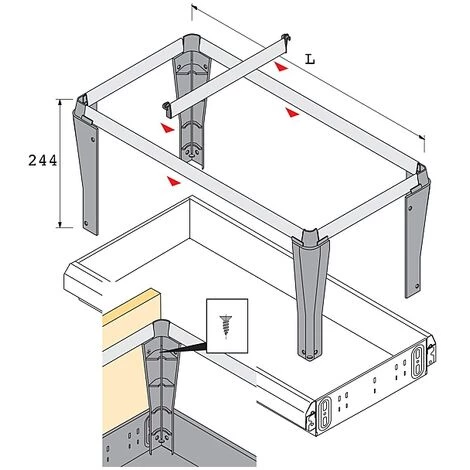 L

244