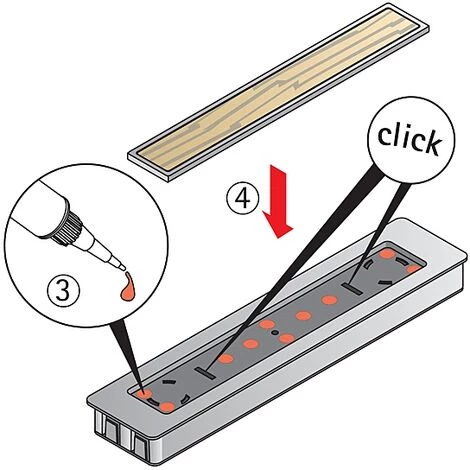 click

4

3