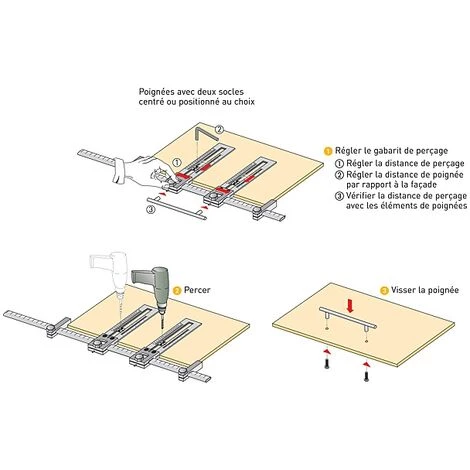 Poignées avec deux socles centré ou positionné au choix

②

①

③

1 Régler le gabarit de perçage
① Régler la distance de perçage
② Régler la distance de poignée par rapport à la façade
③ Vérifier la distance de perçage avec les éléments de poignées

2 Percer

3 Visser la poignée