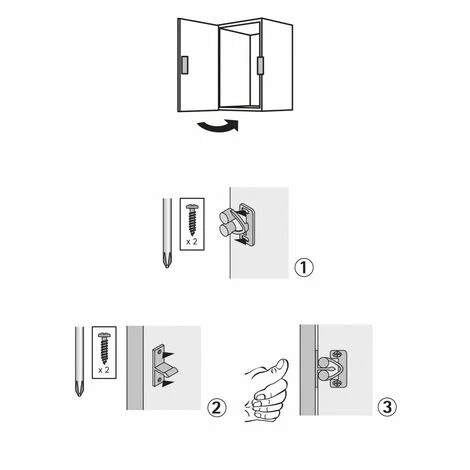 x 2

1

x 2

2

3