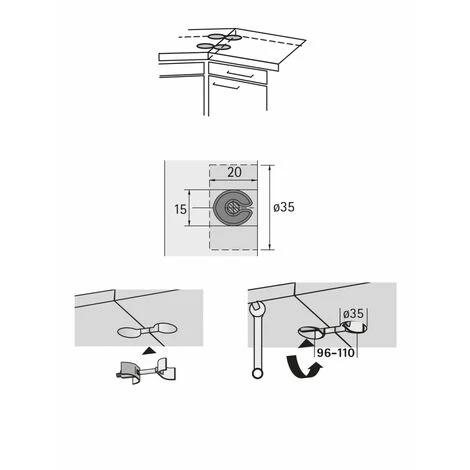 20
15
ø35
ø35
96–110