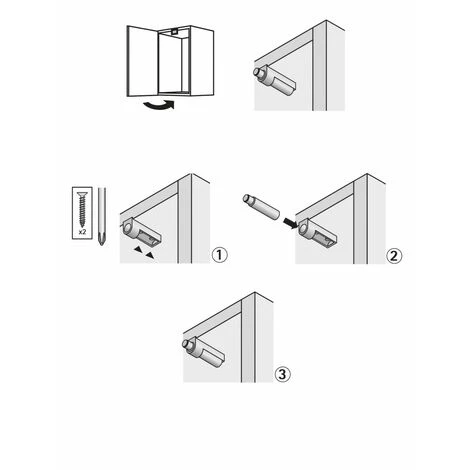 x2

①

②

③