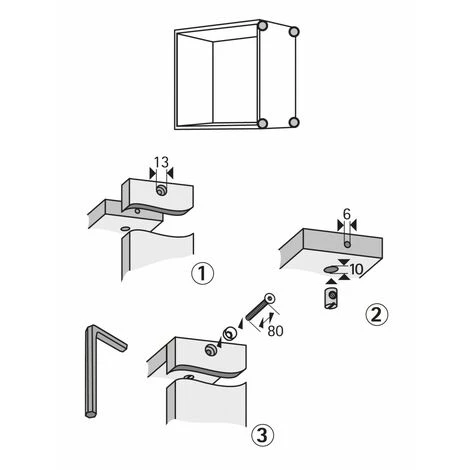 13

1

6

10

2

80

3