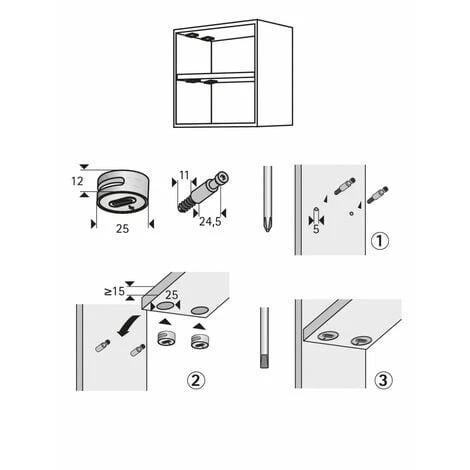 12

25

11

24,5

5

①

≥15

25

②

③