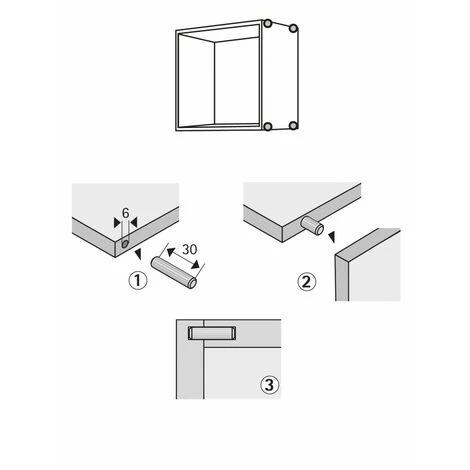 6
30
①
②
③