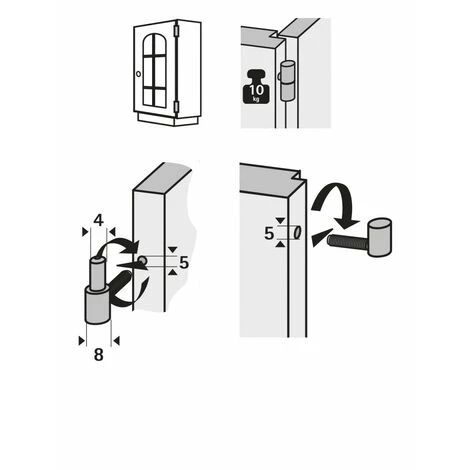 10
kg

4

5

8

5