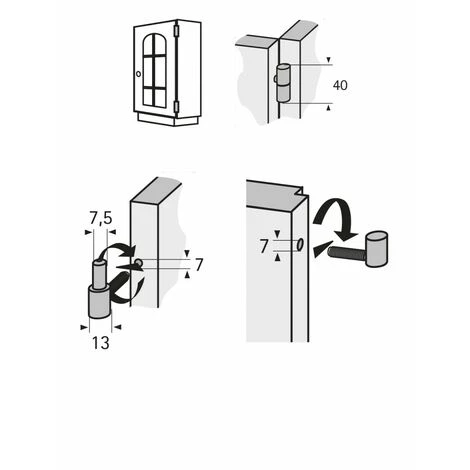 40

7,5

7

13

7