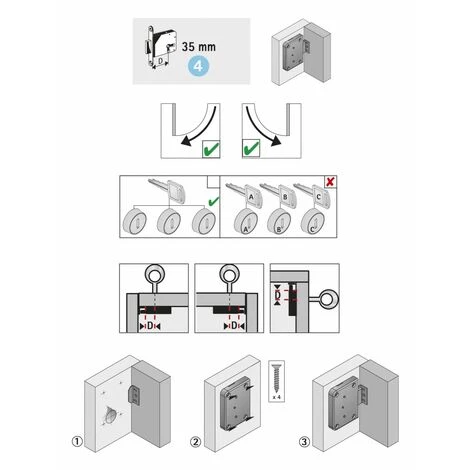 D
35 mm
4

A
B
C
A
B
C

D
D
D

x 4

①
②
③