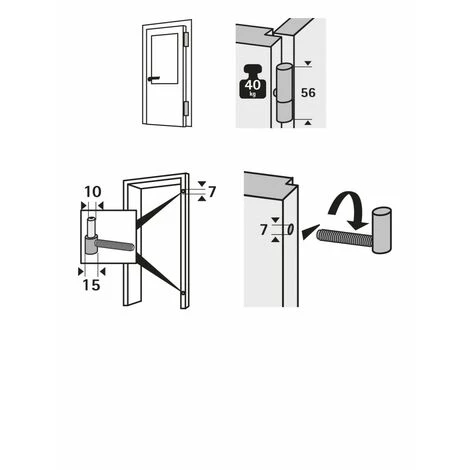 40
kg

56

10

7

15

7