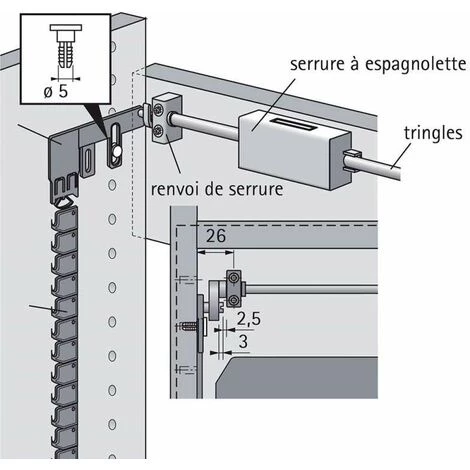 ø 5

serrure à espagnolette

tringles

renvoi de serrure

26

2,5

3